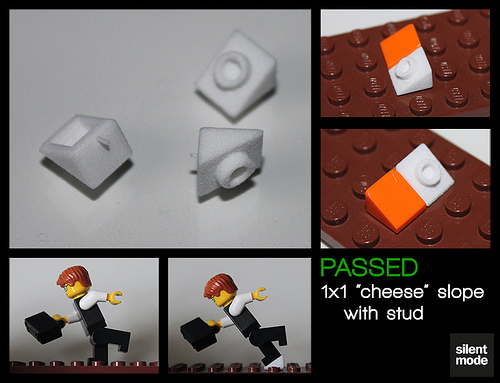 PASSED
1x1 "cheese" slope with stud

silent mode